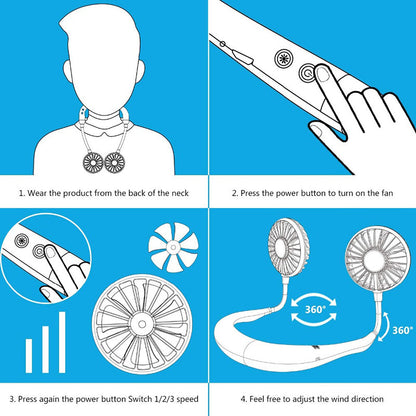 1. Wear the product from the back of the neck

2. Press the power button to turn on the fan

3. Press again the power button Switch 1/2/3 speed

360°

360°

4. Feel free to adjust the wind direction