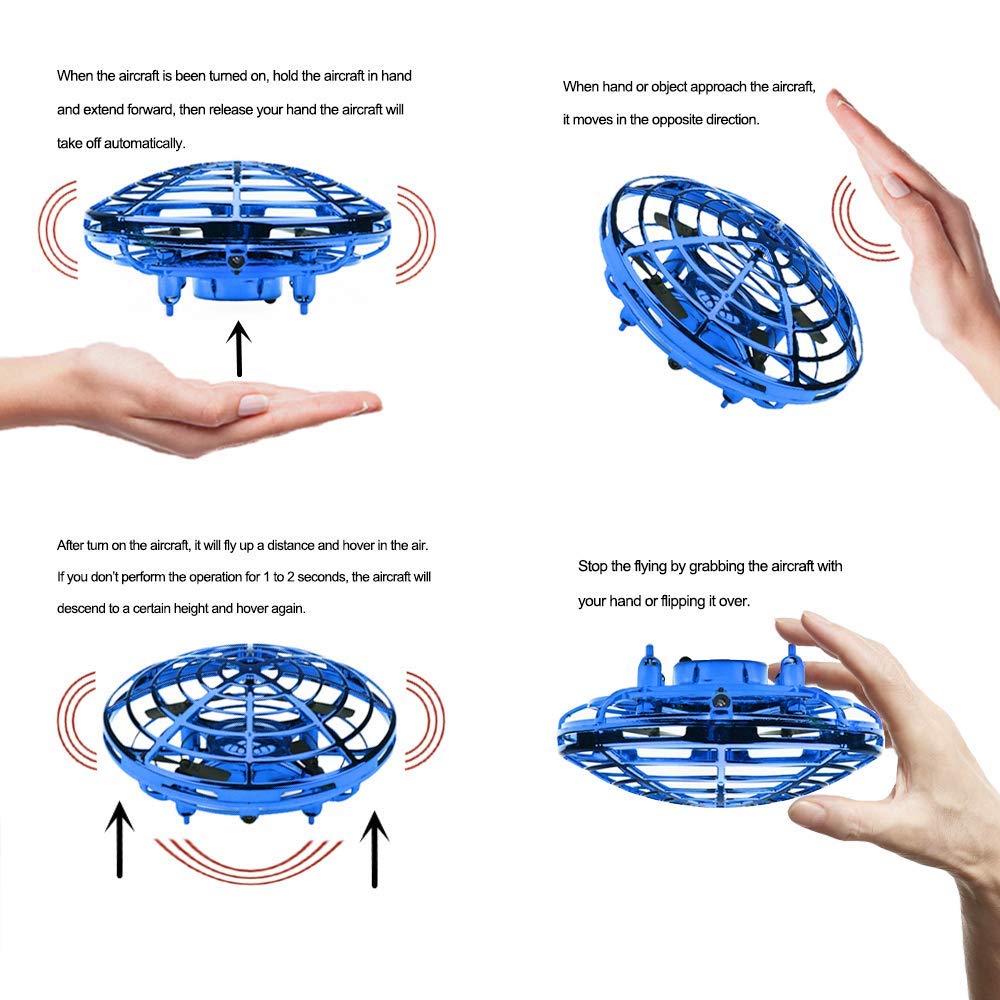 When the aircraft is been turned on, hold the aircraft in hand and extend forward, then release your hand the aircraft will take off automatically.

When hand or object approach the aircraft, it moves in the opposite direction.

After turn on the aircraft, it will fly up a distance and hover in the air. If you don't perform the operation for 1 to 2 seconds, the aircraft will descend to a certain height and hover again.

Stop the flying by grabbing the aircraft with your hand or flipping it over.