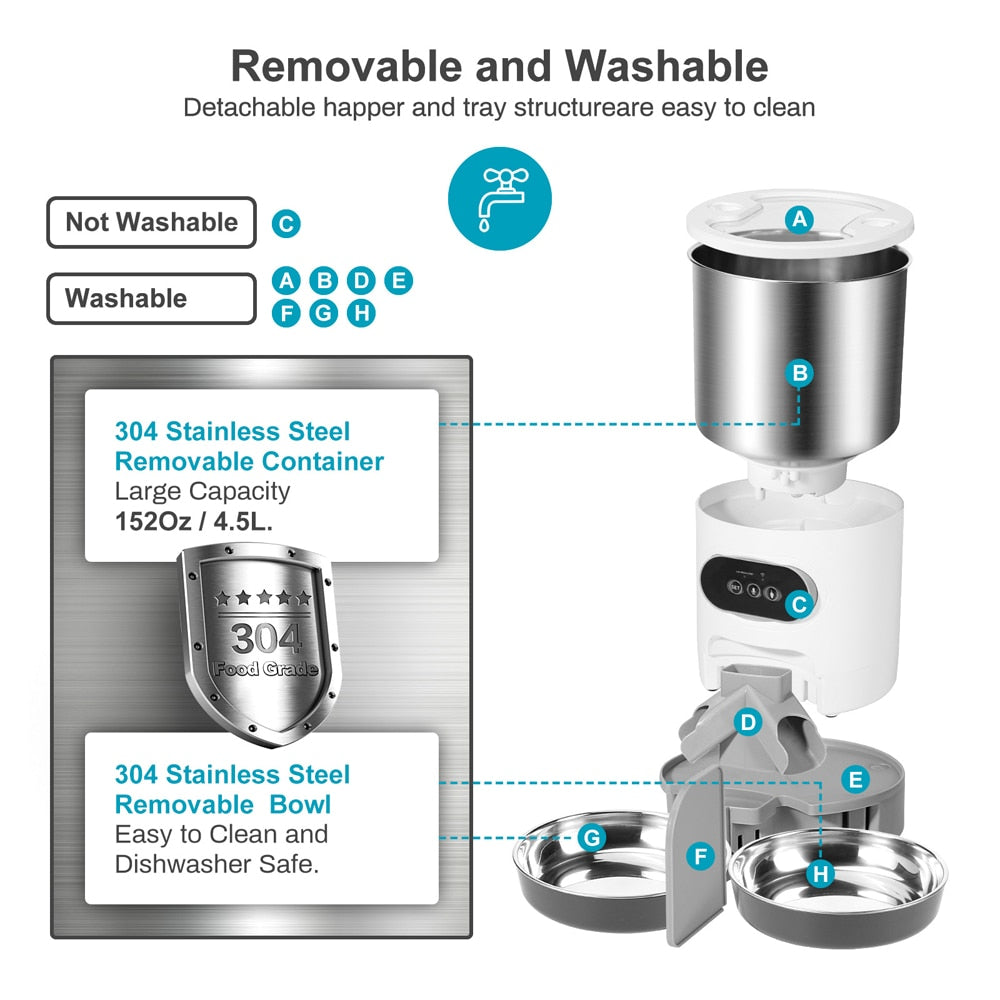 Removable and Washable

Detachable happer and tray structureare easy to clean

Not Washable C

Washable A B D E F G H

304 Stainless Steel Removable Container
Large Capacity
152Oz / 4.5L.

304
Food Grade

304 Stainless Steel Removable Bowl
Easy to Clean and Dishwasher Safe.

A
B
C
D
E
F
G
H