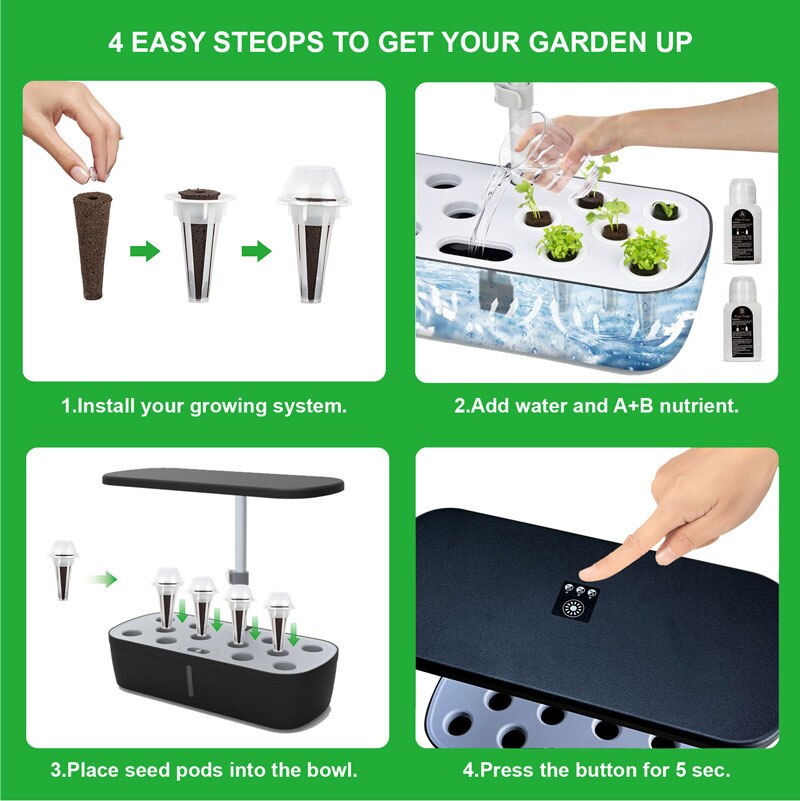 4 EASY STEOPS TO GET YOUR GARDEN UP

1.Install your growing system.

2.Add water and A+B nutrient.

3.Place seed pods into the bowl.

4.Press the button for 5 sec.