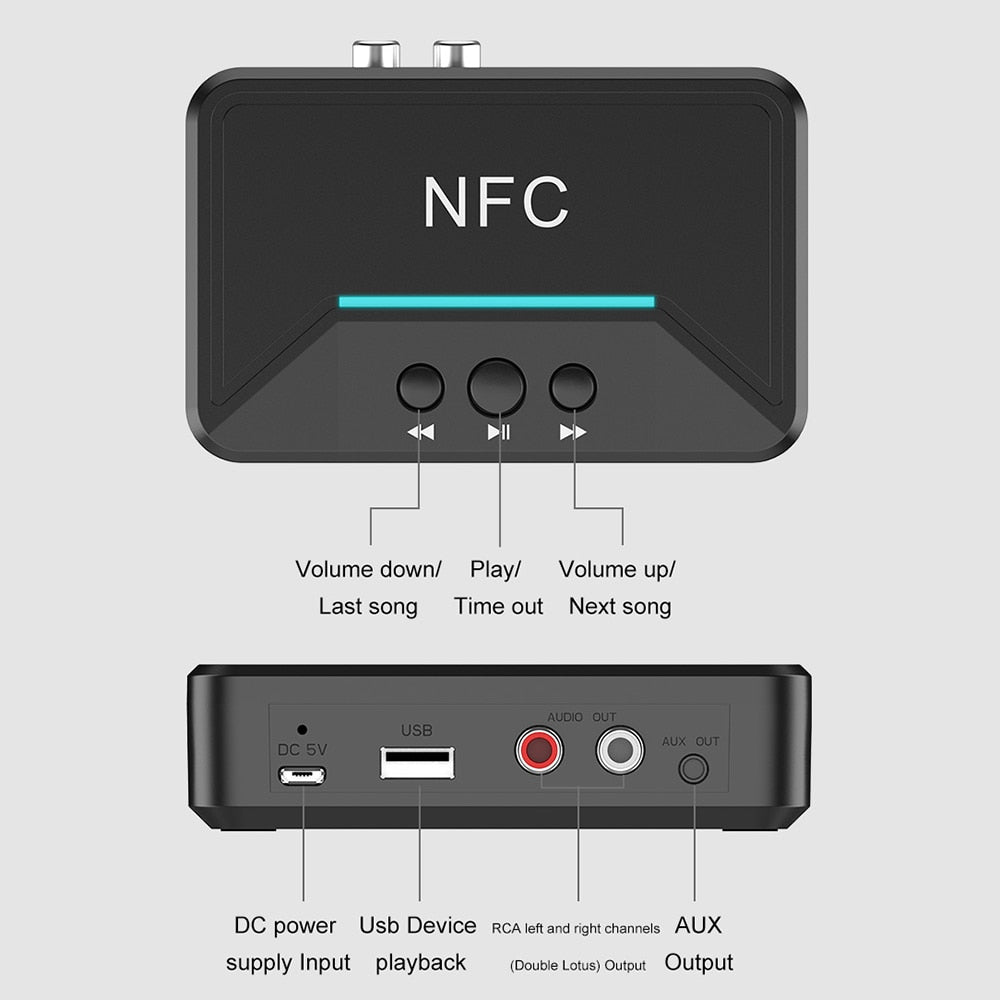 NFC

Volume down/
Last song

Play/
Time out

Volume up/
Next song

DC 5V

USB

AUDIO OUT

AUX OUT

DC power
supply Input

Usb Device
playback

RCA left and right channels
(Double Lotus) Output

AUX
Output