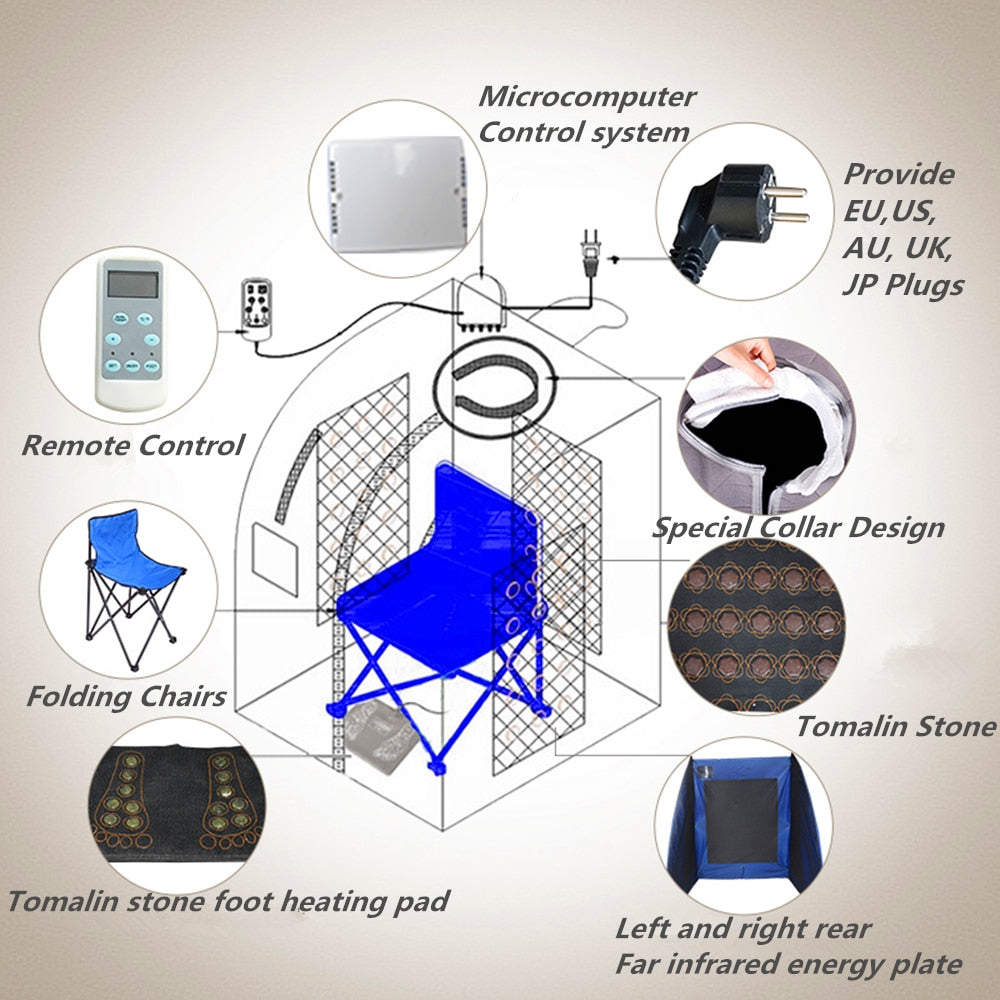 Microcomputer
Control system

Provide
EU,US,
AU, UK,
JP Plugs

Remote Control

Special Collar Design

Folding Chairs

Tomalin Stone

Tomalin stone foot heating pad

Left and right rear
Far infrared energy plate