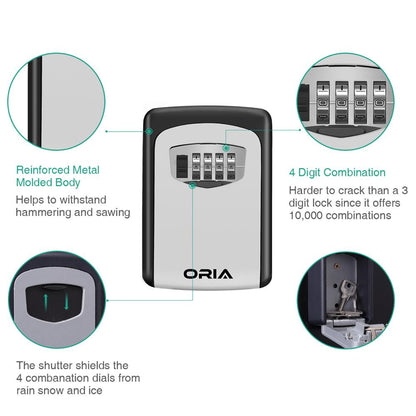 Reinforced Metal Molded Body

Helps to withstand hammering and sawing

ORIA

4 Digit Combination

Harder to crack than a 3 digit lock since it offers 10,000 combinations

The shutter shields the 4 combanation dials from rain snow and ice