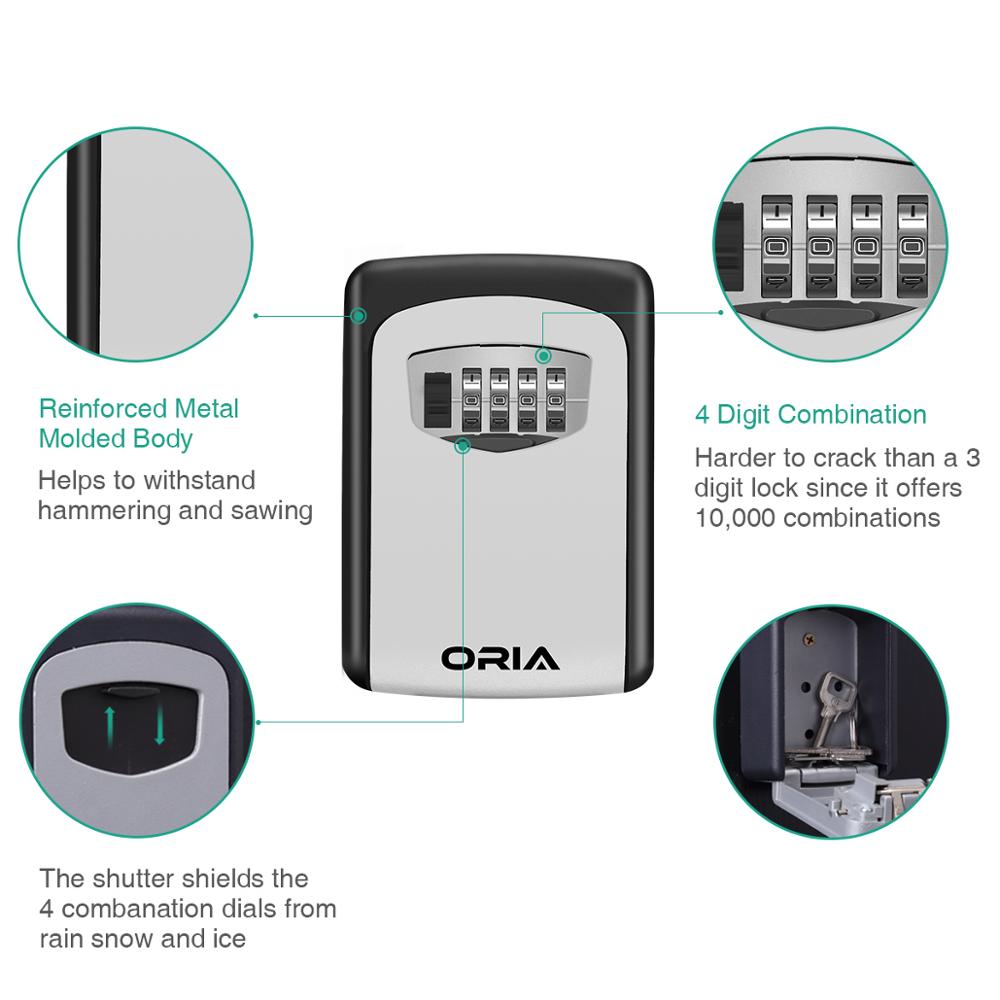 Reinforced Metal Molded Body

Helps to withstand hammering and sawing

ORIA

4 Digit Combination

Harder to crack than a 3 digit lock since it offers 10,000 combinations

The shutter shields the 4 combanation dials from rain snow and ice