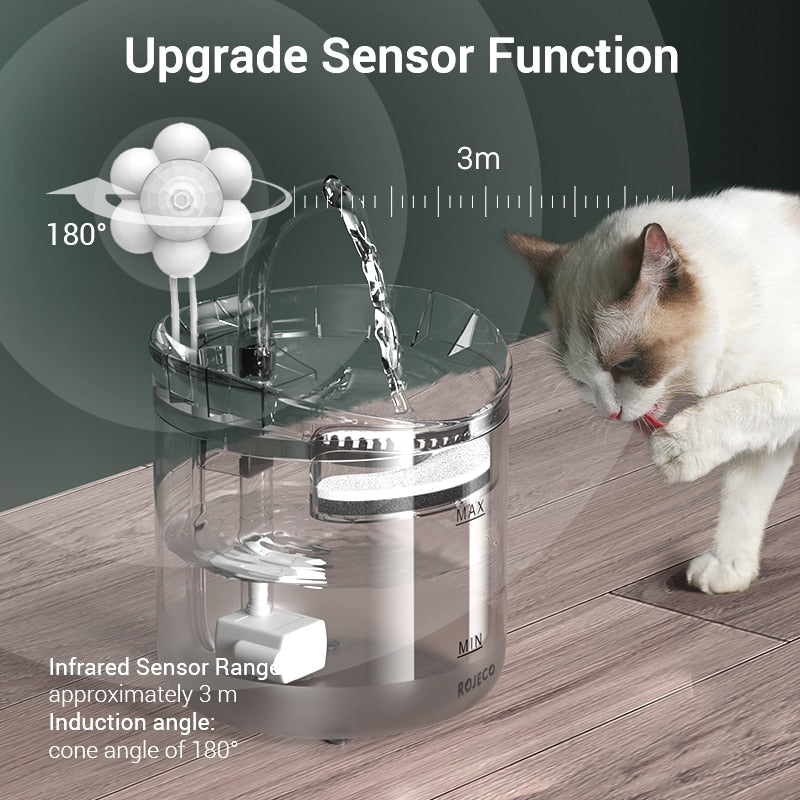 Upgrade Sensor Function

3m

180°

MAX

MIN

ROJECO

Infrared Sensor Range
approximately 3 m
Induction angle:
cone angle of 180°