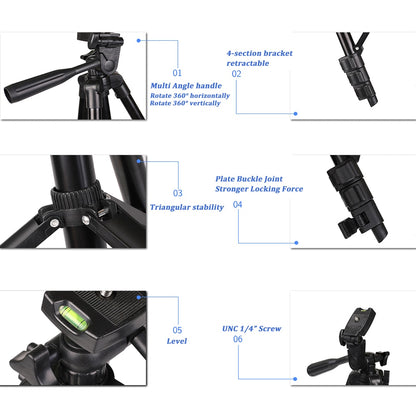 01
Multi Angle handle
Rotate 360° horizontally
Rotate 360° vertically

4-section bracket retractable
02

03
Triangular stability

Plate Buckle Joint
Stronger Locking Force
04

05
Level

UNC 1/4" Screw
06