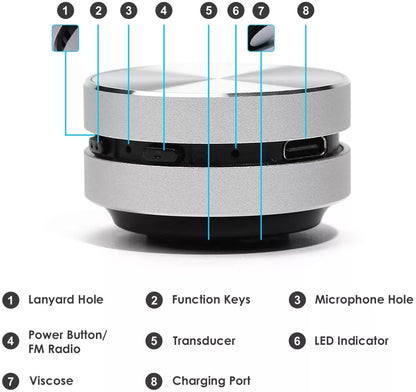 1 2 3 4 5 6 7 8

1 Lanyard Hole
2 Function Keys
3 Microphone Hole
4 Power Button/ FM Radio
5 Transducer
6 LED Indicator
7 Viscose
8 Charging Port