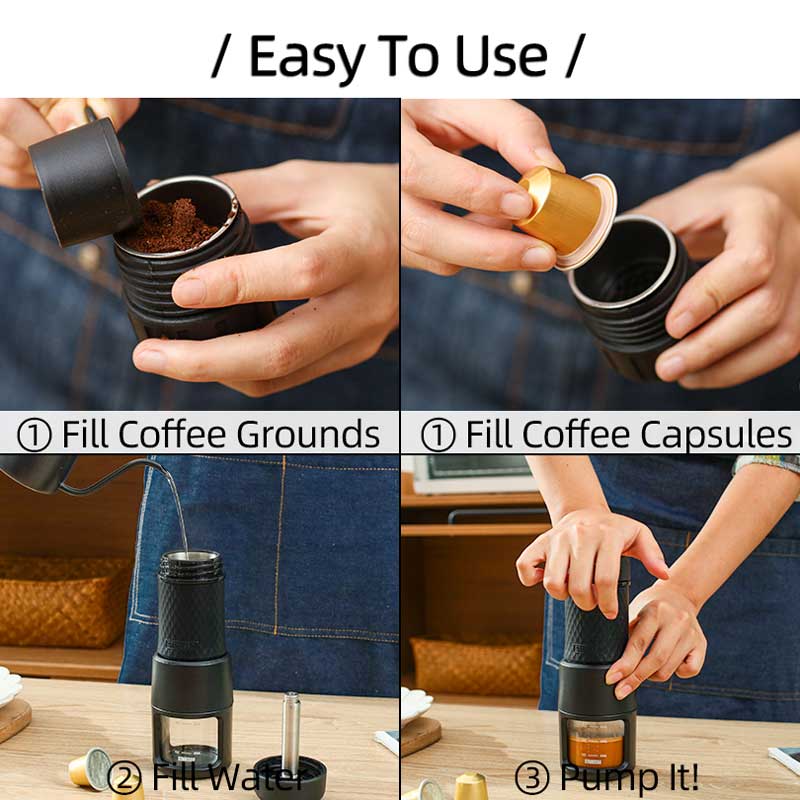 / Easy To Use /

① Fill Coffee Grounds

① Fill Coffee Capsules

② Fill Water

③ Pump It!