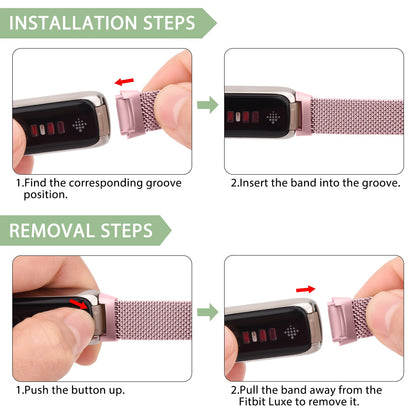 INSTALLATION STEPS

1.Find the corresponding groove position.

2.Insert the band into the groove.

REMOVAL STEPS

1.Push the button up.

2.Pull the band away from the Fitbit Luxe to remove it.