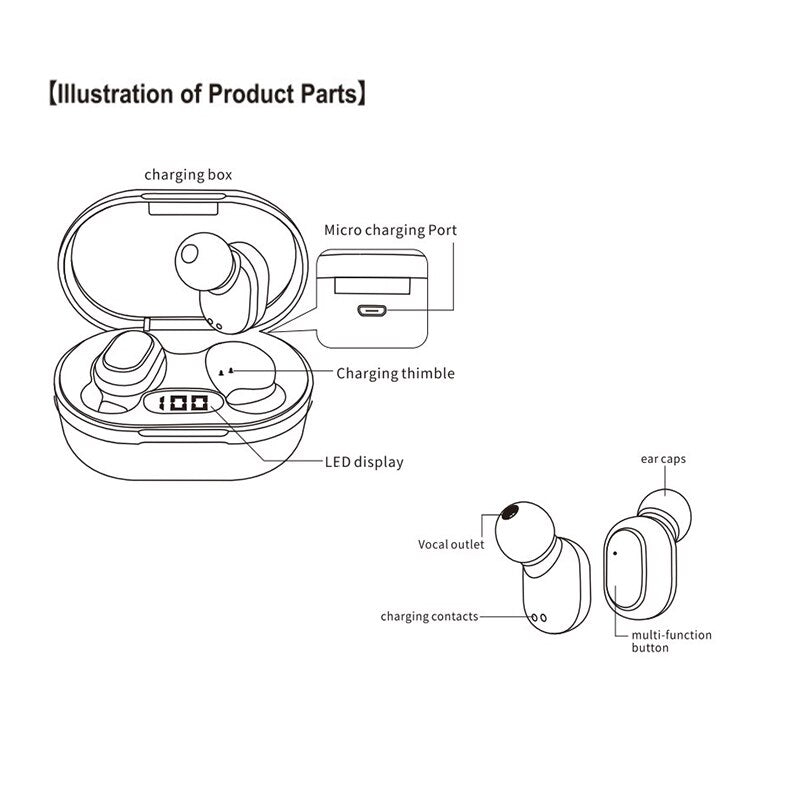 【Illustration of Product Parts】

charging box

Micro charging Port

Charging thimble

100

LED display

ear caps

Vocal outlet

charging contacts

multi-function button