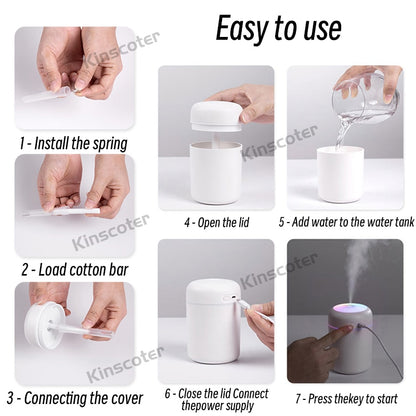 Easy to use

Kinscoter

1 - Install the spring

Kinscoter

2 - Load cotton bar

Kinscoter

3 - Connecting the cover

Kinscoter

4 - Open the lid

5 - Add water to the water tank

Kinscoter

6 - Close the lid Connect thepower supply

7 - Press thekey to start