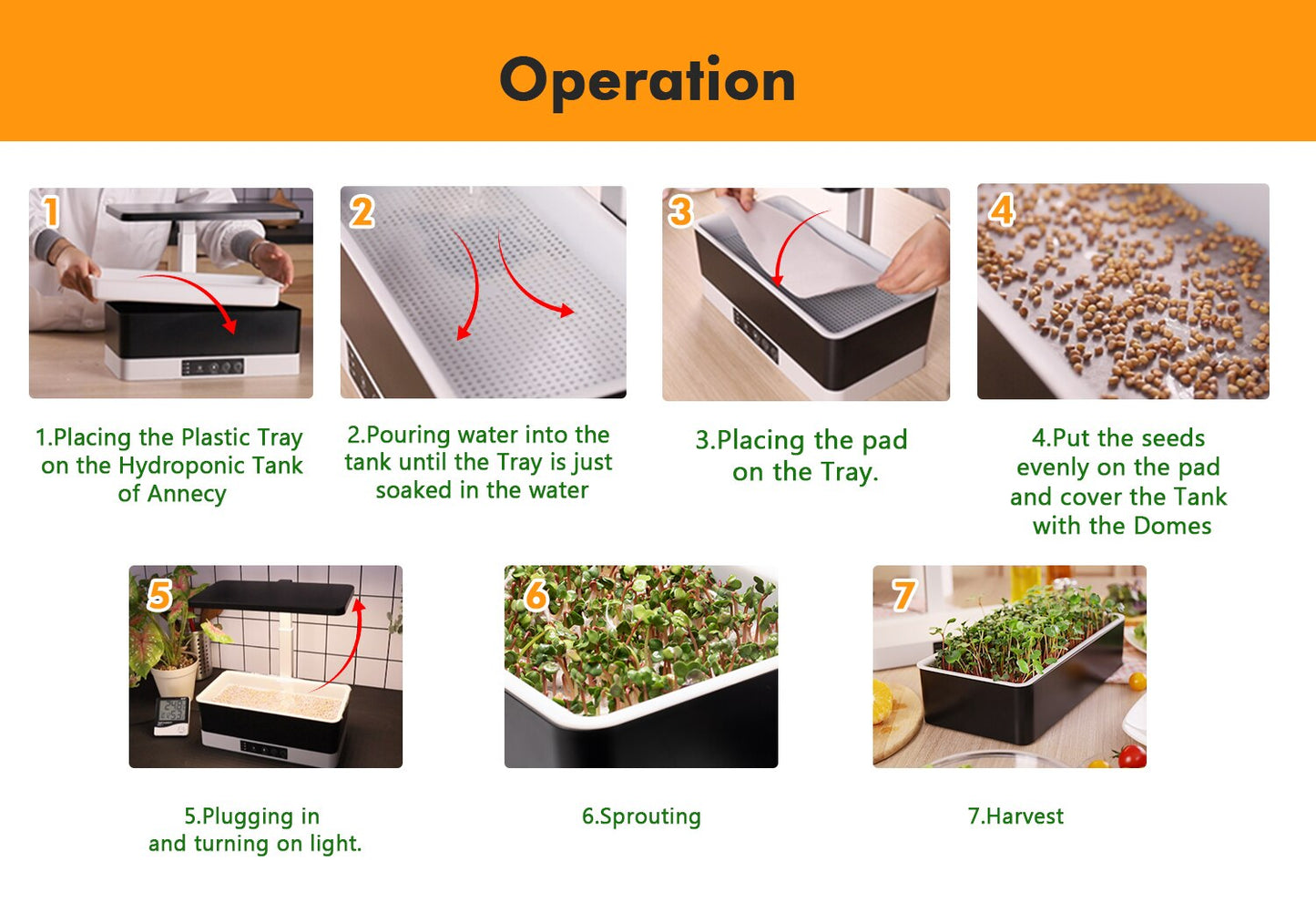 Operation

1

1.Placing the Plastic Tray on the Hydroponic Tank of Annecy

2

2.Pouring water into the tank until the Tray is just soaked in the water

3

3.Placing the pad on the Tray.

4

4.Put the seeds evenly on the pad and cover the Tank with the Domes

5

5.Plugging in and turning on light.

6

6.Sprouting

7

7.Harvest