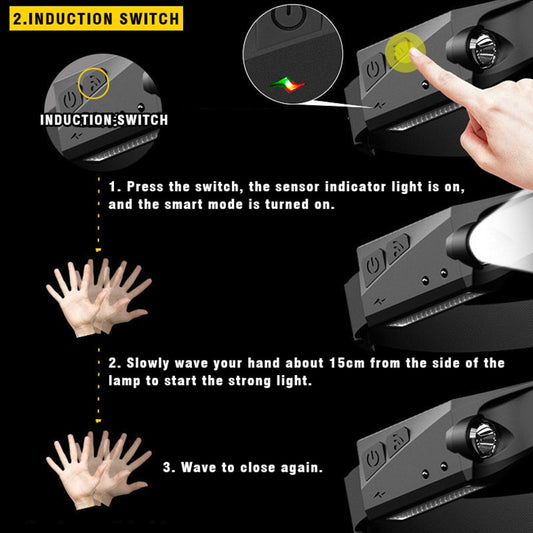 2.INDUCTION SWITCH

INDUCTION SWITCH

1. Press the switch, the sensor indicator light is on, and the smart mode is turned on.

2. Slowly wave your hand about 15cm from the side of the lamp to start the strong light.

3. Wave to close again.