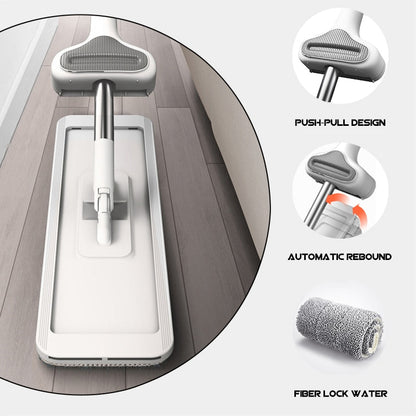 PUSH-PULL DESIGN

AUTOMATIC REBOUND

FIBER LOCK WATER