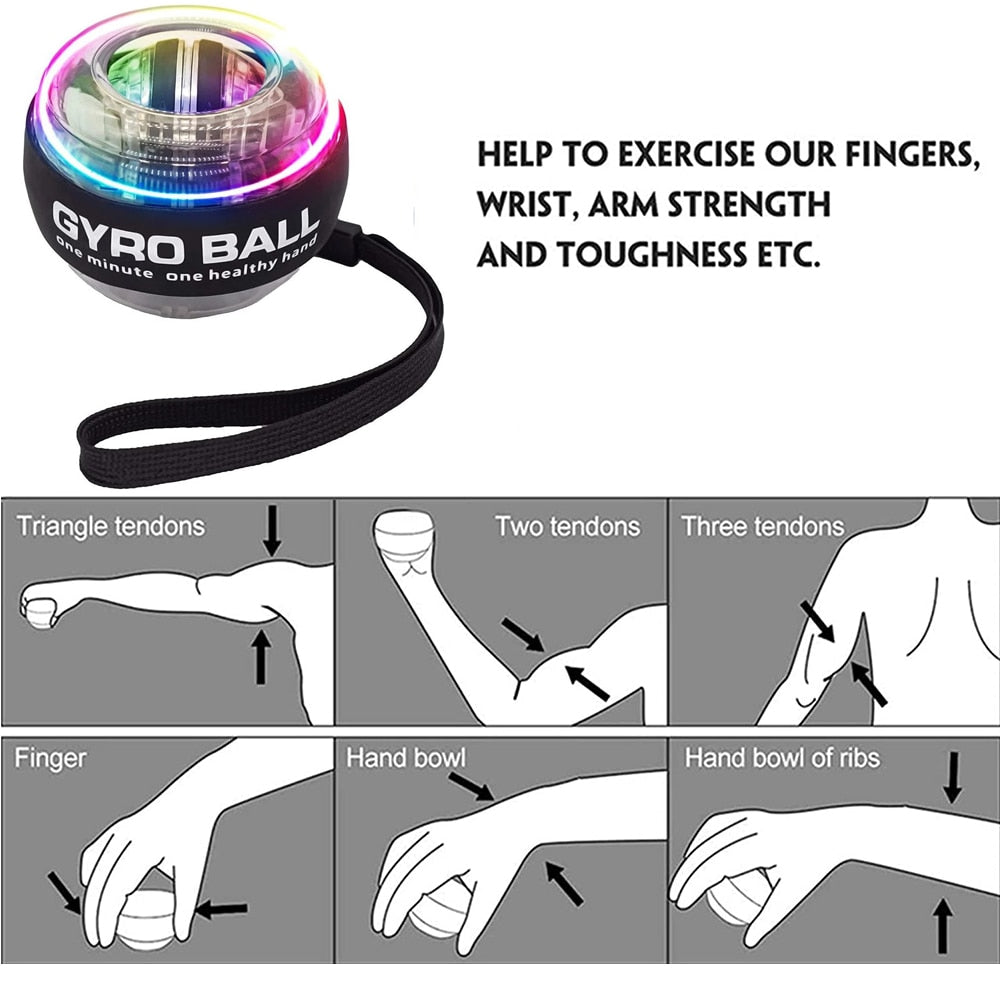 GYRO BALL
one minute one healthy hand

HELP TO EXERCISE OUR FINGERS, WRIST, ARM STRENGTH AND TOUGHNESS ETC.

Triangle tendons

Two tendons

Three tendons

Finger

Hand bowl

Hand bowl of ribs