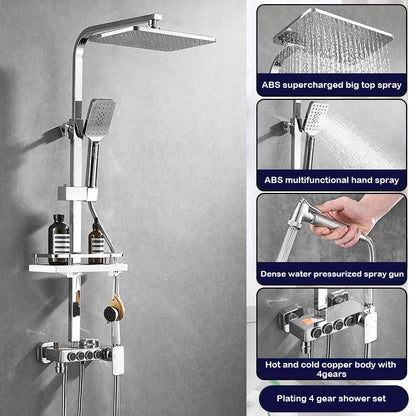 ABS supercharged big top spray

ABS multifunctional hand spray

Dense water pressurized spray gun

Hot and cold copper body with 4gears

Plating 4 gear shower set