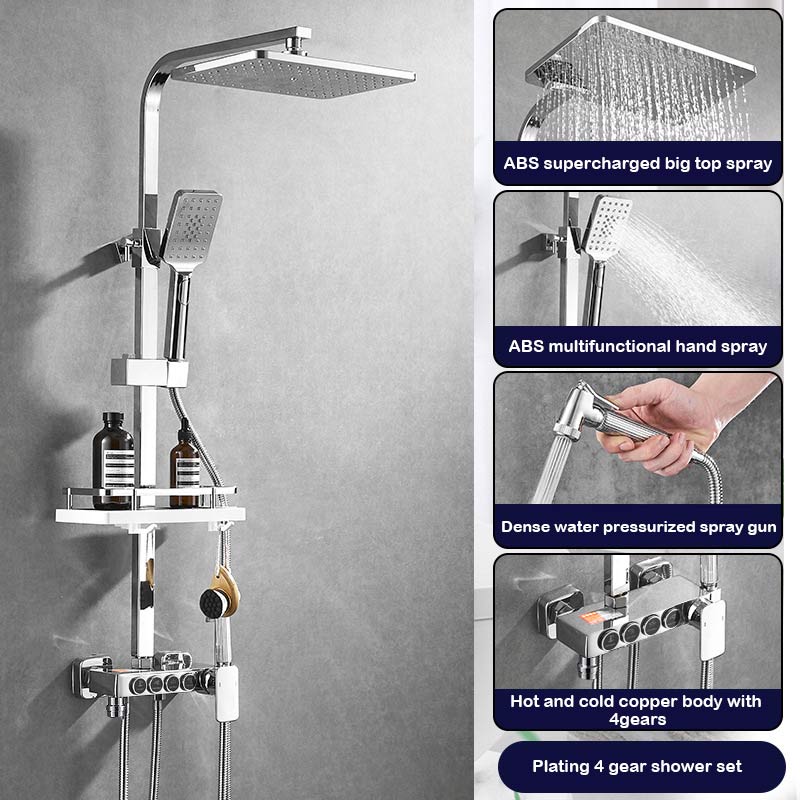 ABS supercharged big top spray

ABS multifunctional hand spray

Dense water pressurized spray gun

Hot and cold copper body with 4gears

Plating 4 gear shower set