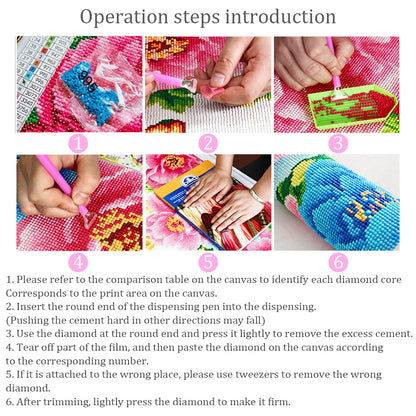 Operation steps introduction

995

1

2

3

4

5

6

1. Please refer to the comparison table on the canvas to identify each diamond core Corresponds to the print area on the canvas.
2. Insert the round end of the dispensing pen into the dispensing. (Pushing the cement hard in other directions may fall)
3. Use the diamond at the round end and press it lightly to remove the excess cement.
4. Tear off part of the film, and then paste the diamond on the canvas according to the corresponding number.
5. If it is attached to the wrong place, please use tweezers to remove the wrong diamond.
6. After trimming, lightly press the diamond to make it firm.