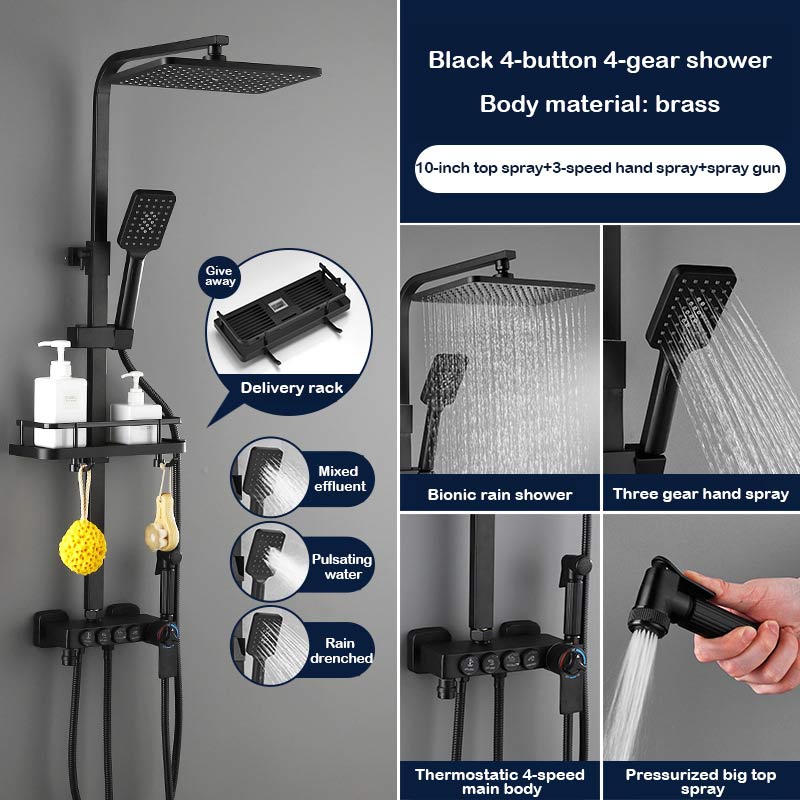 Black 4-button 4-gear shower

Body material: brass

10-inch top spray+3-speed hand spray+spray gun

Give away

Delivery rack

Mixed effluent

Pulsating water

Rain drenched

Bionic rain shower

Three gear hand spray

Thermostatic 4-speed main body

Pressurized big top spray