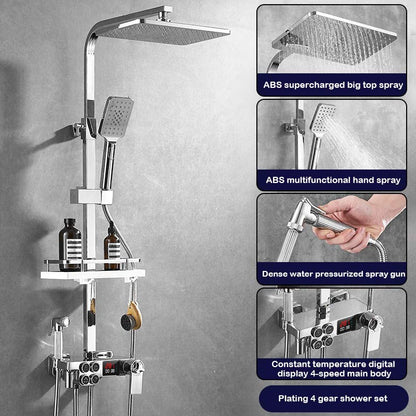 ABS supercharged big top spray

ABS multifunctional hand spray

Dense water pressurized spray gun

Constant temperature digital display 4-speed main body

Plating 4 gear shower set