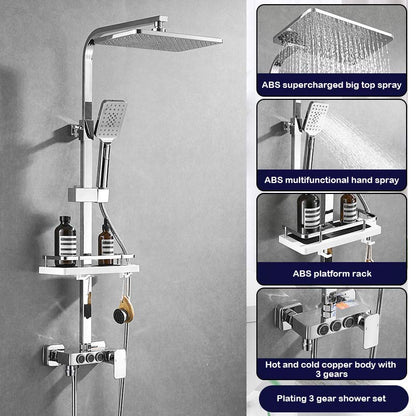 ABS supercharged big top spray

ABS multifunctional hand spray

ABS platform rack

Hot and cold copper body with 3 gears

Plating 3 gear shower set