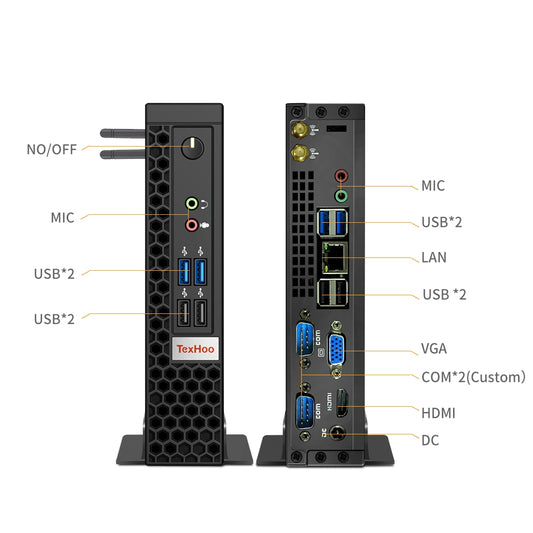 NO/OFF

MIC

USB*2

USB*2

TexHoo

MIC

USB*2

LAN

USB *2

VGA

COM*2(Custom)

HDMI

DC

com

com

HDMI

DC